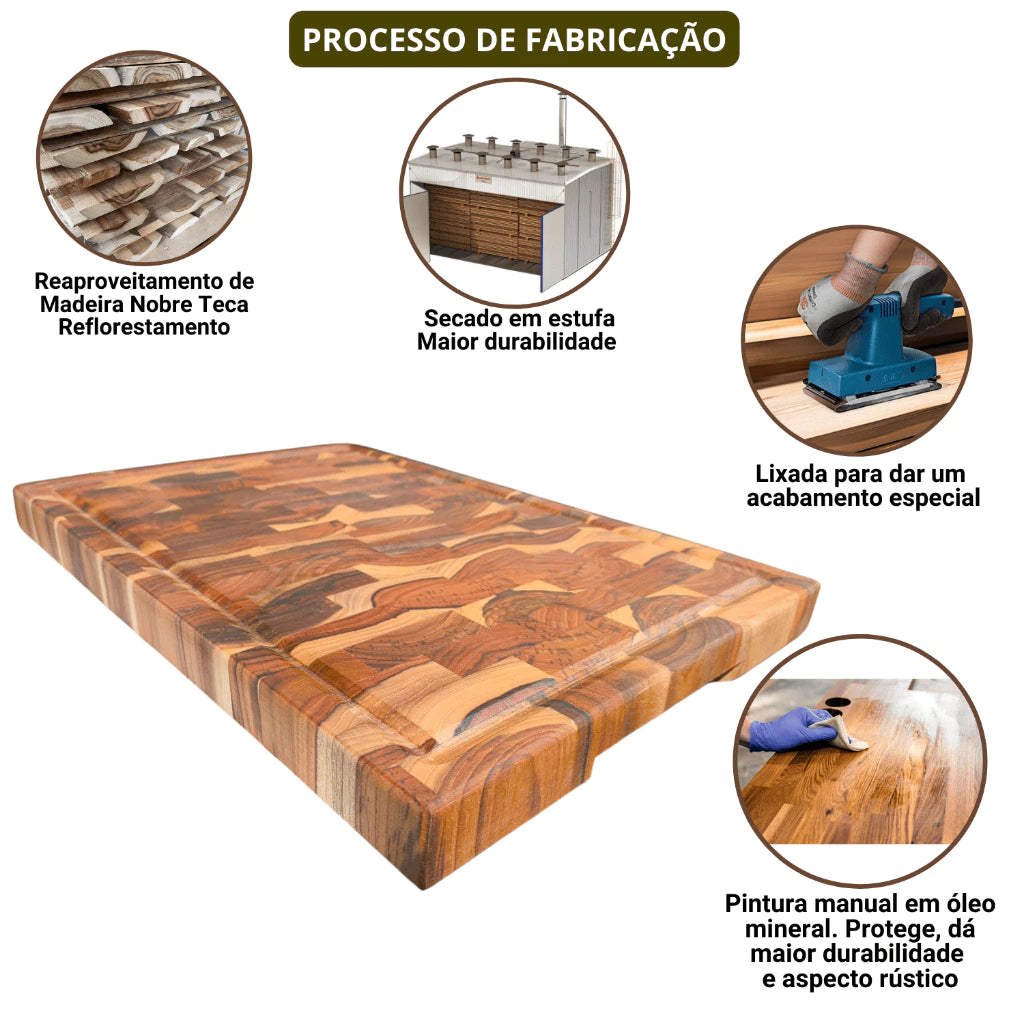 PROCESSO DE FABRICAÇÃO

Reaproveitamento de Madeira Nobre Teca Reflorestamento

Secado em estufa
Maior durabilidade

Lixada para dar um acabamento especial

Pintura manual em óleo mineral. Protege, dá maior durabilidade e aspecto rústico